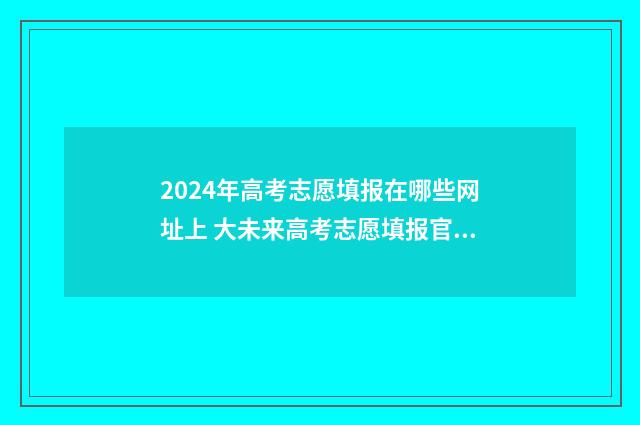 2024年高考志愿填报在哪些网址上 大未来高考志愿填报官...