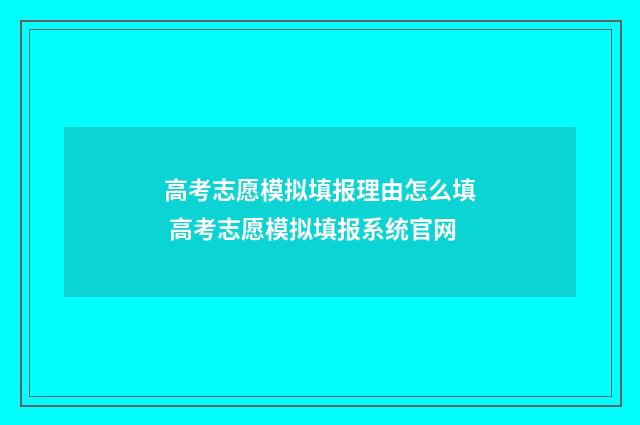 高考志愿模拟填报理由怎么填
高考志愿模拟填报系统官网