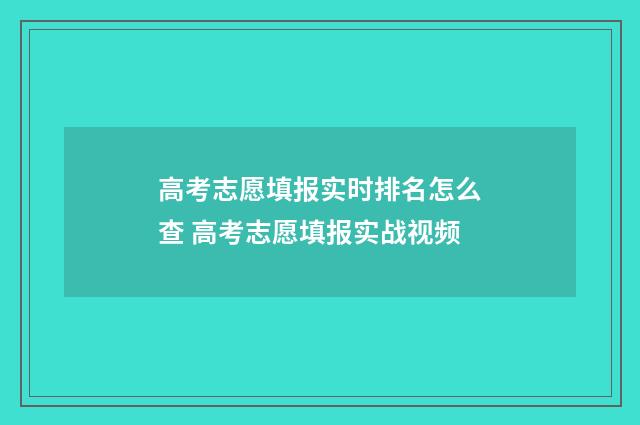 高考志愿填报实时排名怎么查 高考志愿填报实战视频