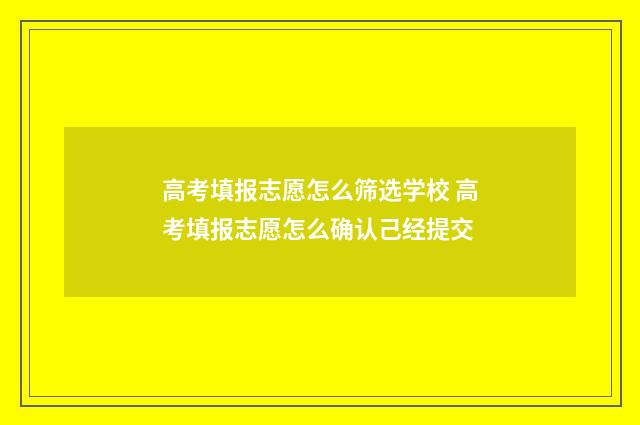 高考填报志愿怎么筛选学校 高考填报志愿怎么确认己经提交