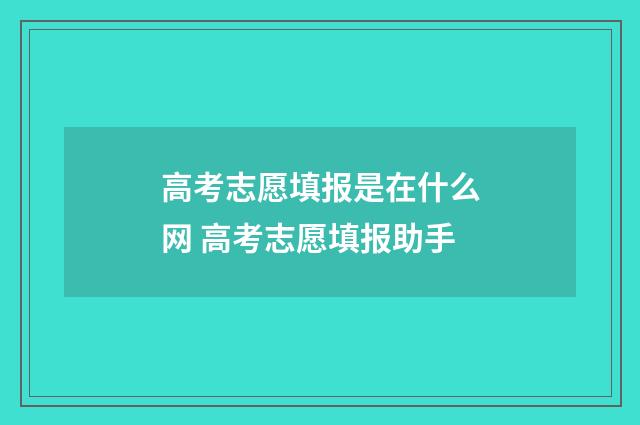 高考志愿填报是在什么网 高考志愿填报助手