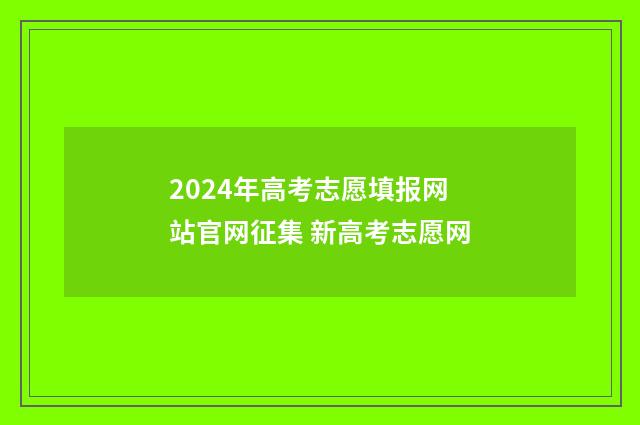 2024年高考志愿填报网站官网征集 新高考志愿网