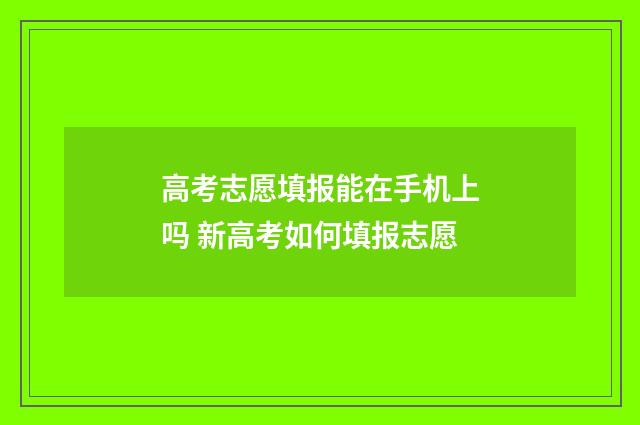 高考志愿填报能在手机上吗 新高考如何填报志愿