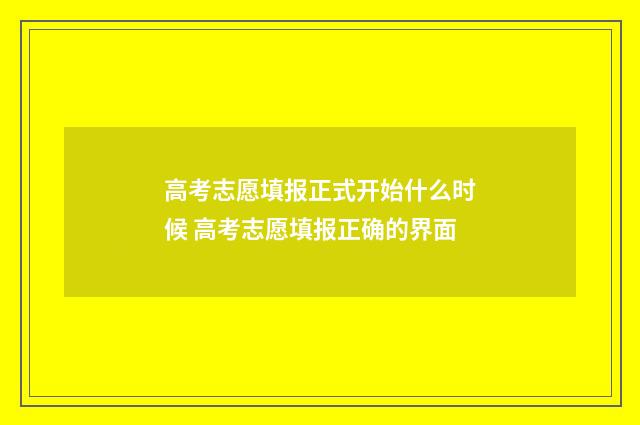 高考志愿填报正式开始什么时候 高考志愿填报正确的界面