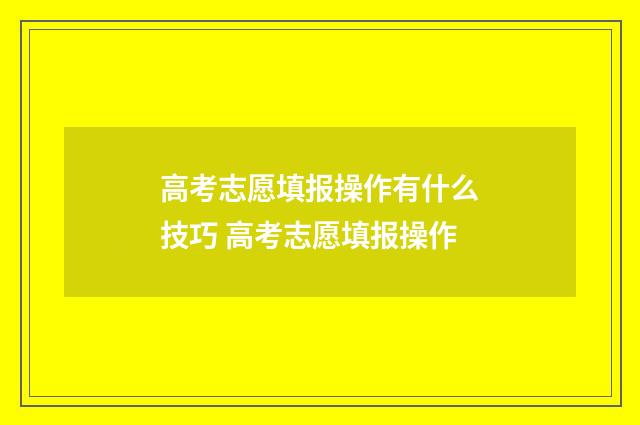 高考志愿填报操作有什么技巧 高考志愿填报操作