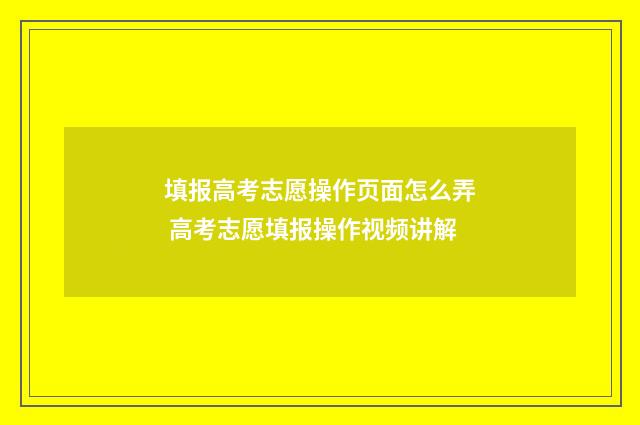 填报高考志愿操作页面怎么弄
高考志愿填报操作视频讲解