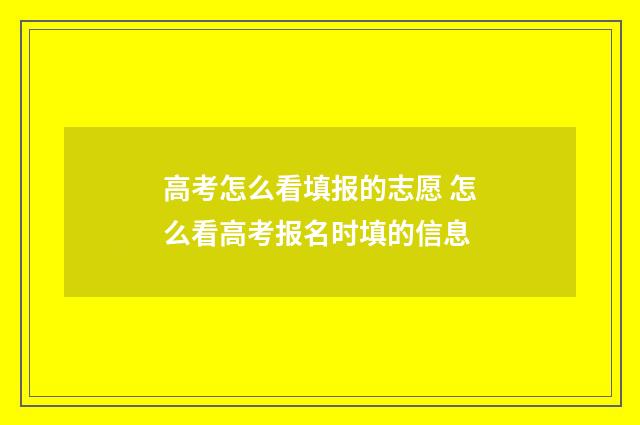 高考怎么看填报的志愿 怎么看高考报名时填的信息