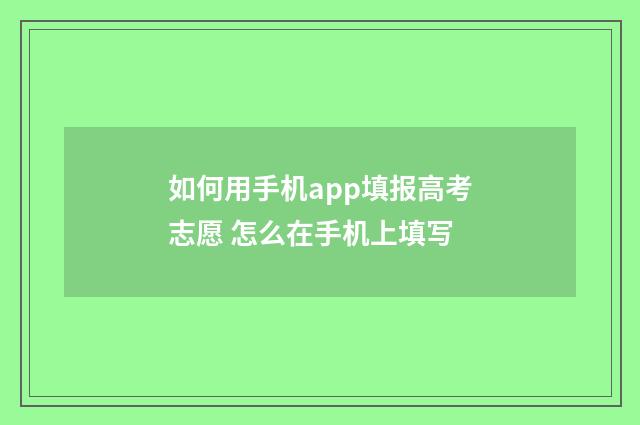 如何用手机app填报高考志愿 怎么在手机上填写