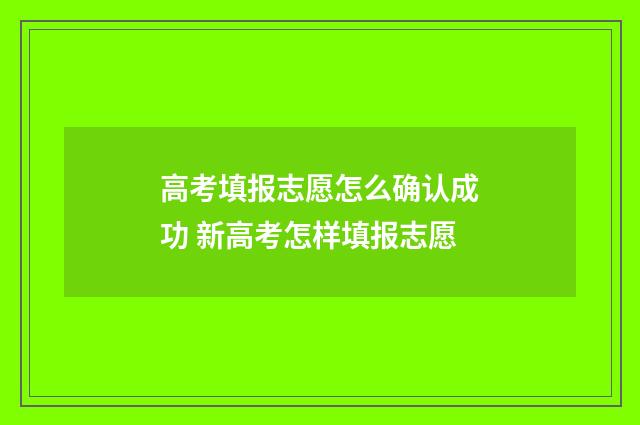 高考填报志愿怎么确认成功 新高考怎样填报志愿