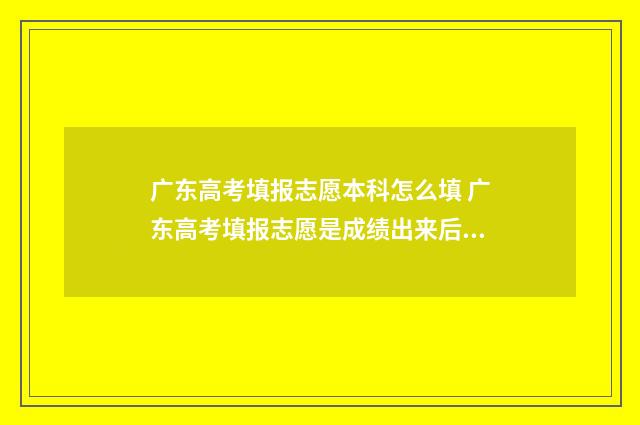 广东高考填报志愿本科怎么填 广东高考填报志愿是成绩出来后...