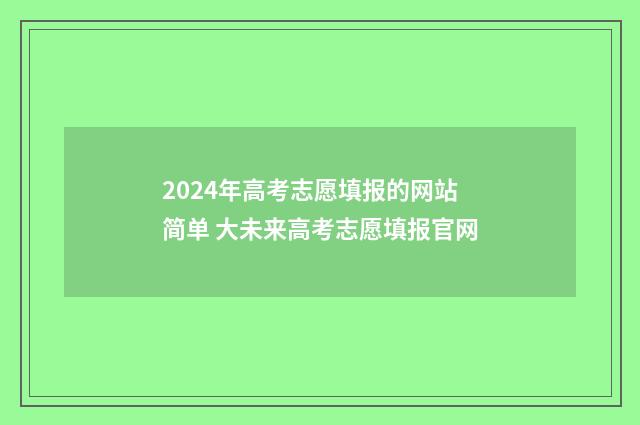 2024年高考志愿填报的网站简单 大未来高考志愿填报官网