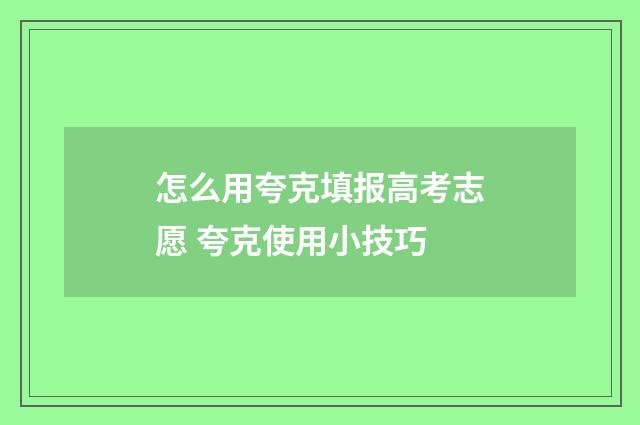 怎么用夸克填报高考志愿 夸克使用小技巧