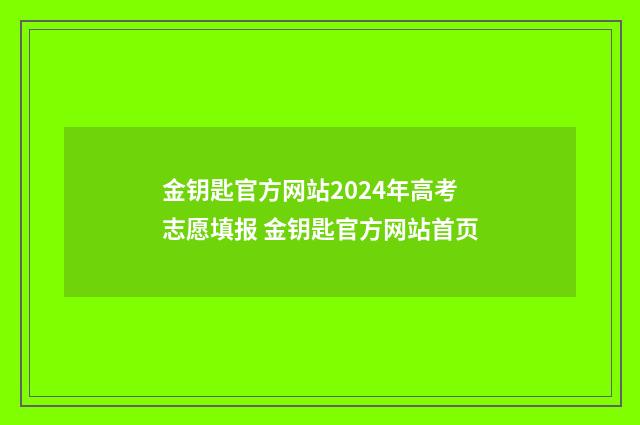 金钥匙官方网站2024年高考志愿填报 金钥匙官方网站首页