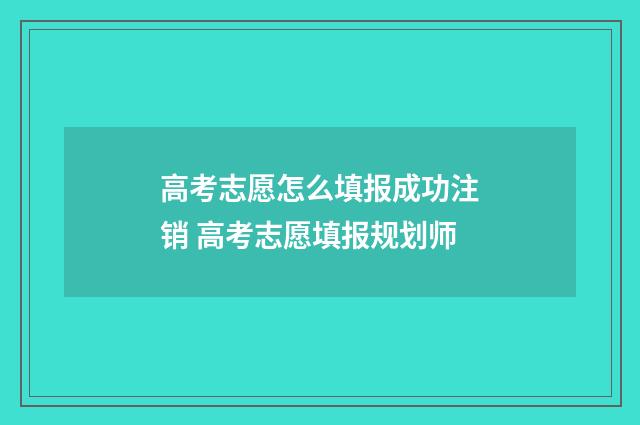 高考志愿怎么填报成功注销 高考志愿填报规划师