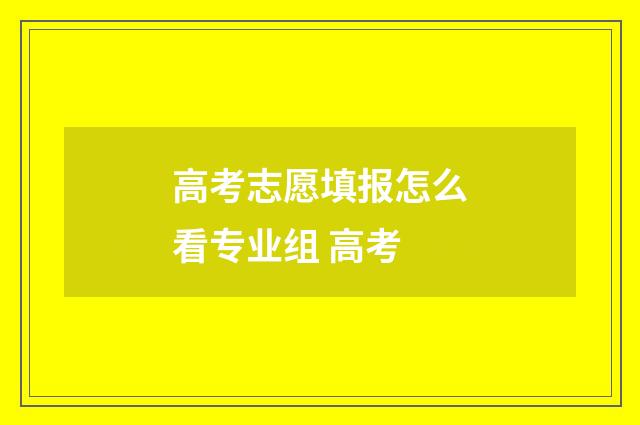 高考志愿填报怎么看专业组 高考