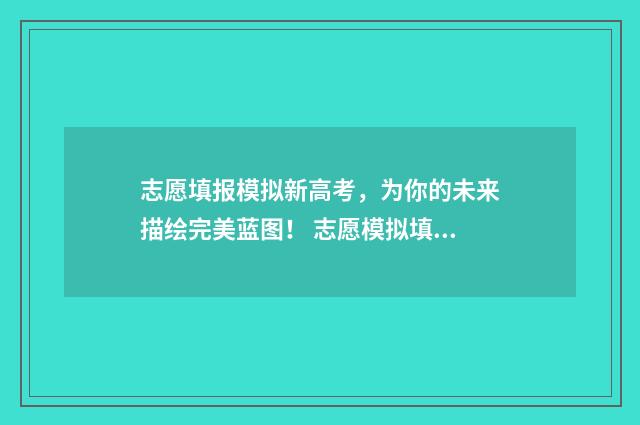 志愿填报模拟新高考，为你的未来描绘完美蓝图！ 志愿模拟填...