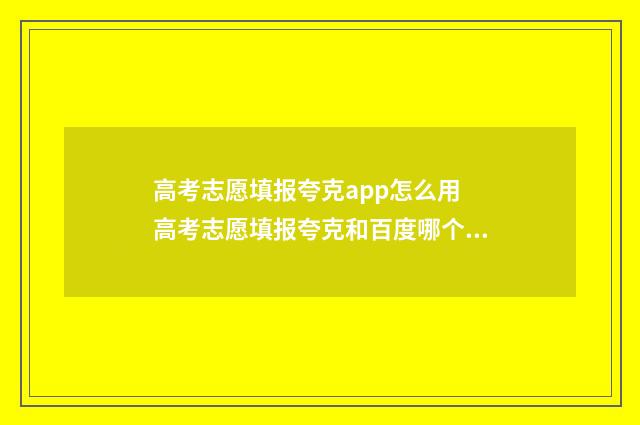 高考志愿填报夸克app怎么用
高考志愿填报夸克和百度哪个...