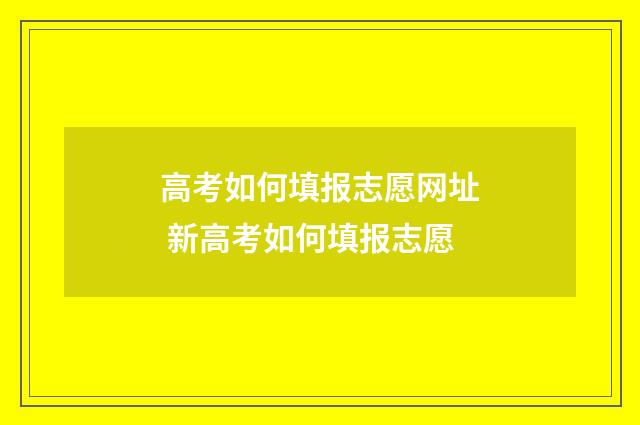 高考如何填报志愿网址
新高考如何填报志愿