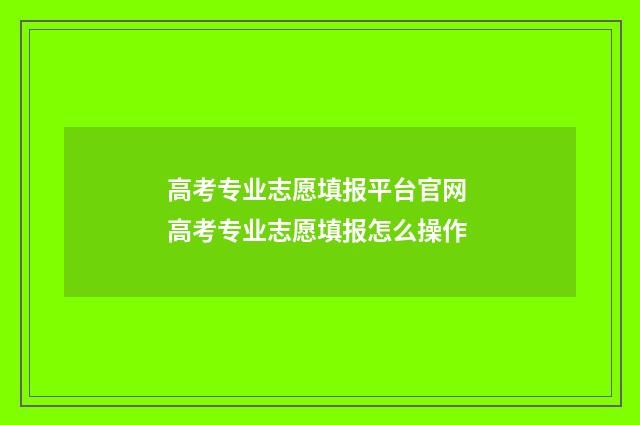 高考专业志愿填报平台官网
高考专业志愿填报怎么操作