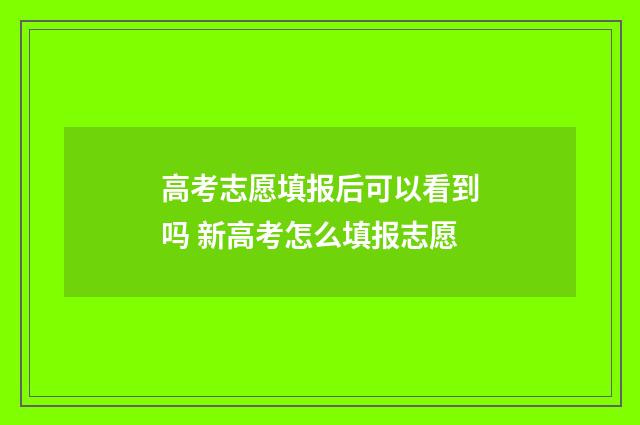 高考志愿填报后可以看到吗 新高考怎么填报志愿