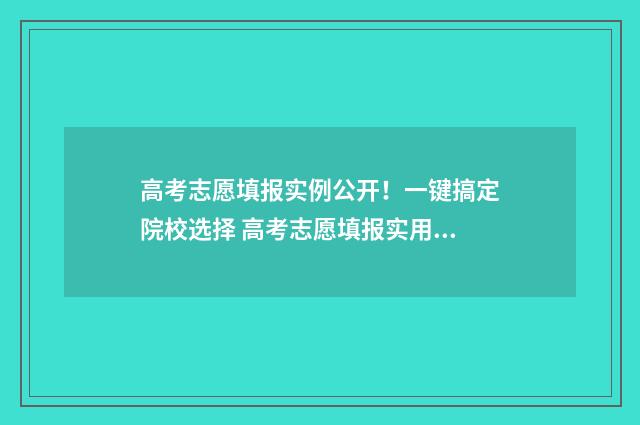 高考志愿填报实例公开！一键搞定院校选择 高考志愿填报实用...