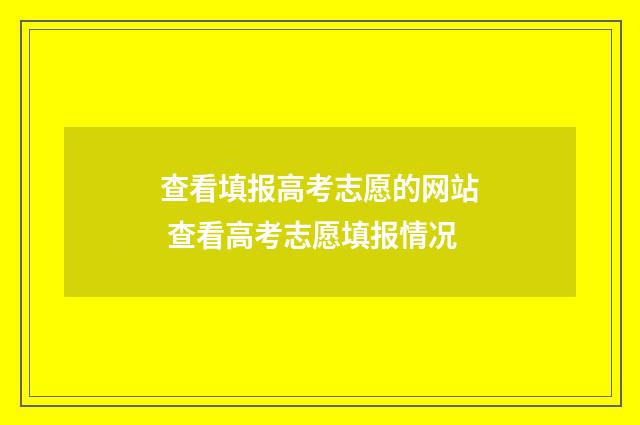 查看填报高考志愿的网站
查看高考志愿填报情况