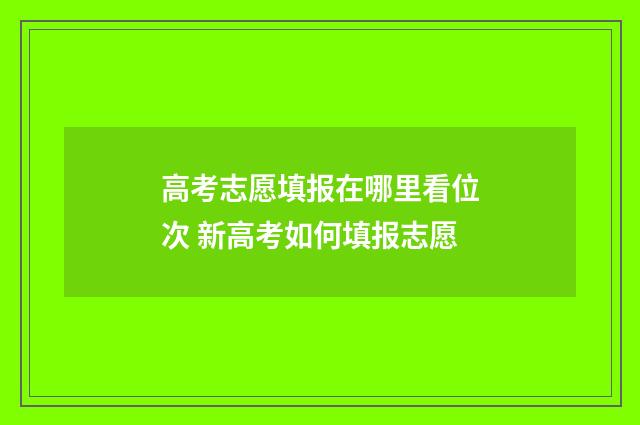 高考志愿填报在哪里看位次 新高考如何填报志愿