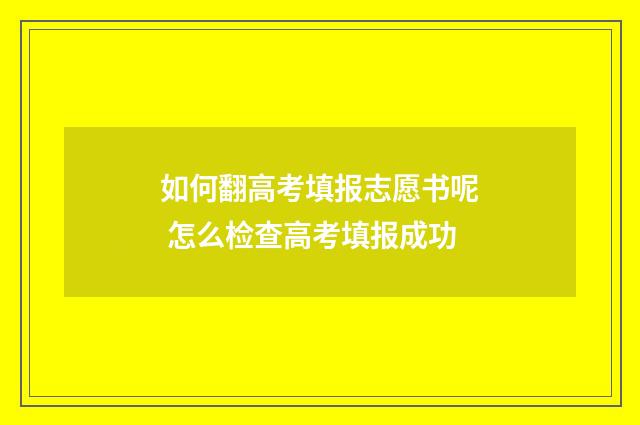 如何翻高考填报志愿书呢
怎么检查高考填报成功