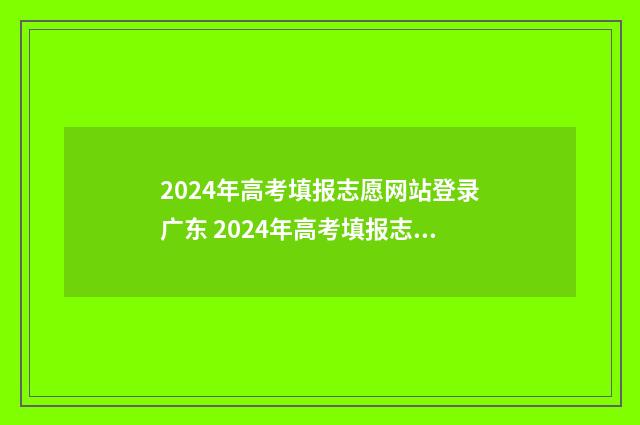 2024年高考填报志愿网站登录广东 2024年高考填报志...