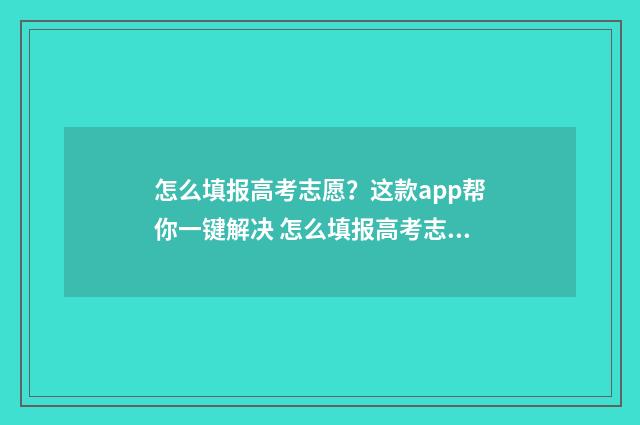 怎么填报高考志愿？这款app帮你一键解决 怎么填报高考志...