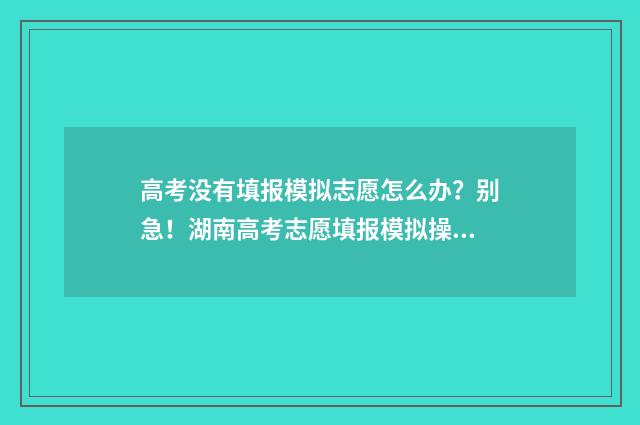 高考没有填报模拟志愿怎么办？别急！湖南高考志愿填报模拟操...