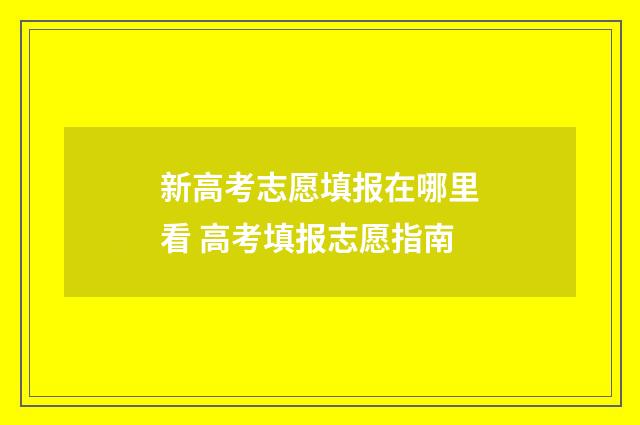 新高考志愿填报在哪里看 高考填报志愿指南