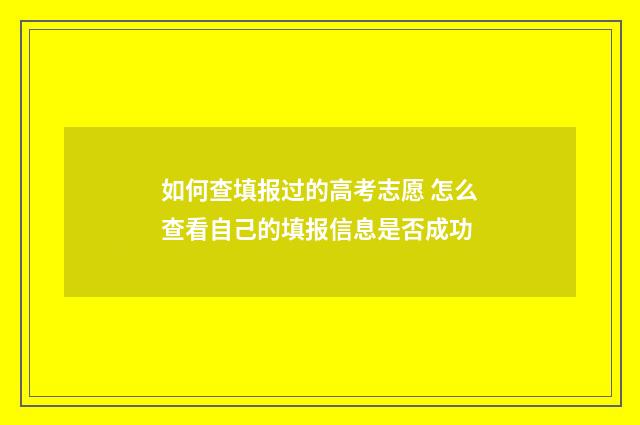 如何查填报过的高考志愿 怎么查看自己的填报信息是否成功