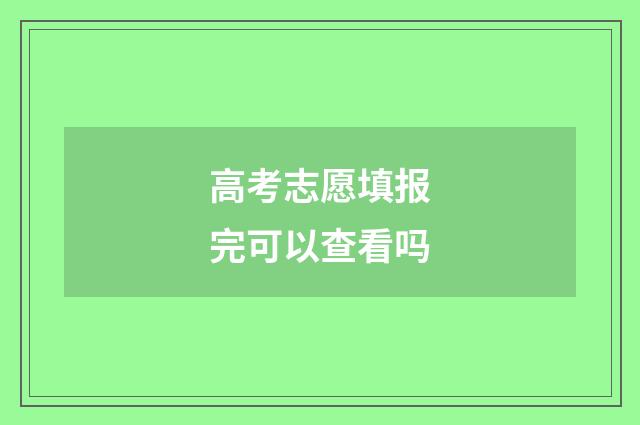 高考志愿填报
完可以查看吗