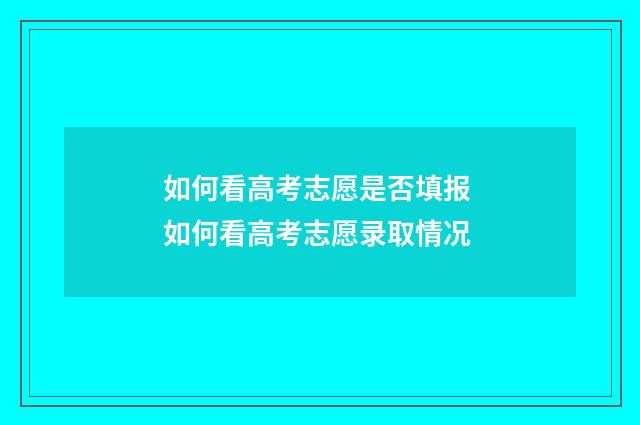 如何看高考志愿是否填报
如何看高考志愿录取情况