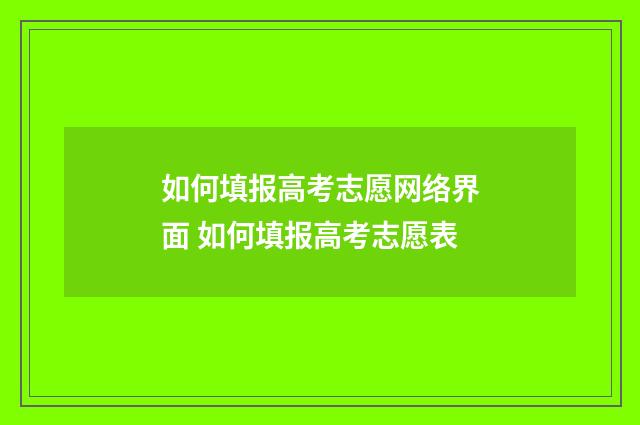 如何填报高考志愿网络界面 如何填报高考志愿表