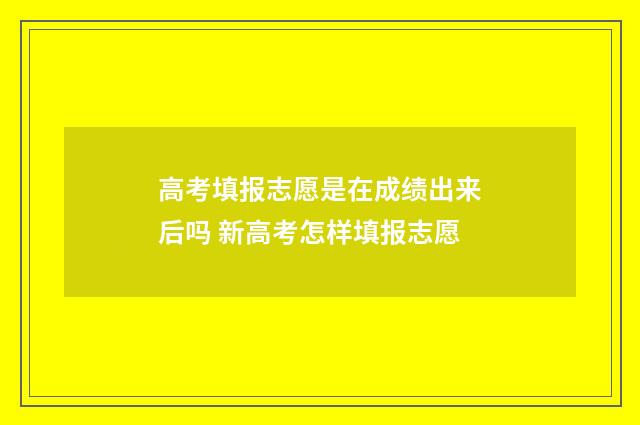 高考填报志愿是在成绩出来后吗 新高考怎样填报志愿