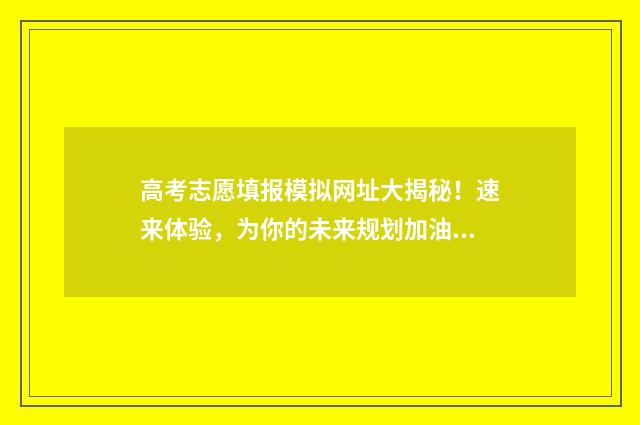 高考志愿填报模拟网址大揭秘！速来体验，为你的未来规划加油...