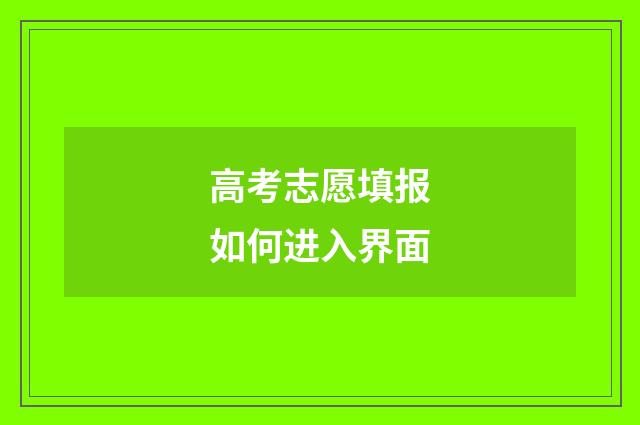 高考志愿填报
如何进入界面