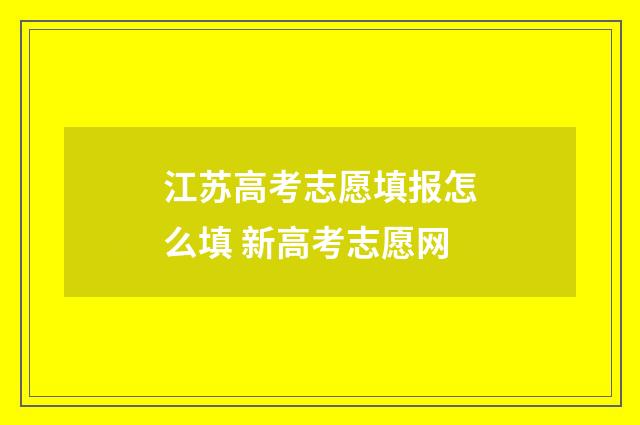 江苏高考志愿填报怎么填 新高考志愿网