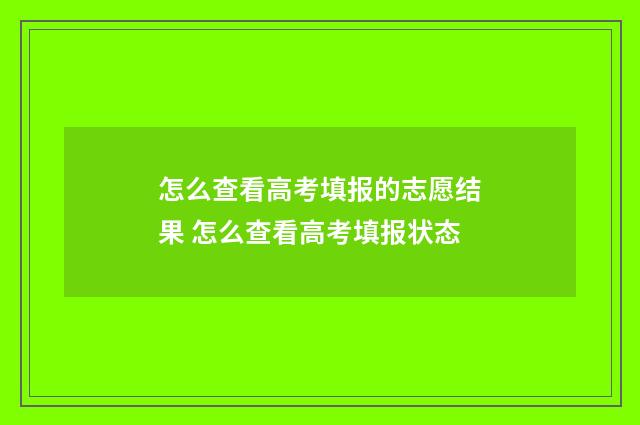 怎么查看高考填报的志愿结果 怎么查看高考填报状态