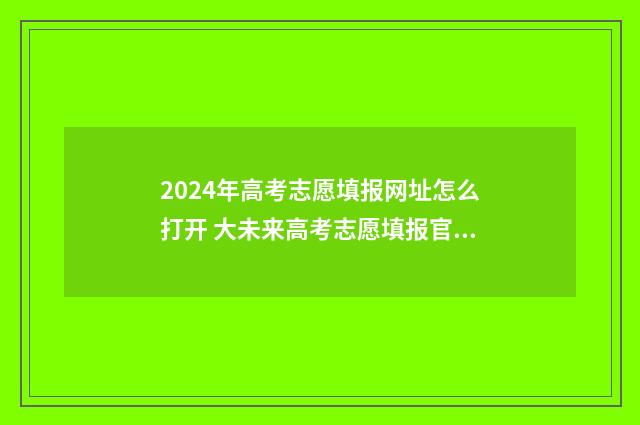 2024年高考志愿填报网址怎么打开 大未来高考志愿填报官...