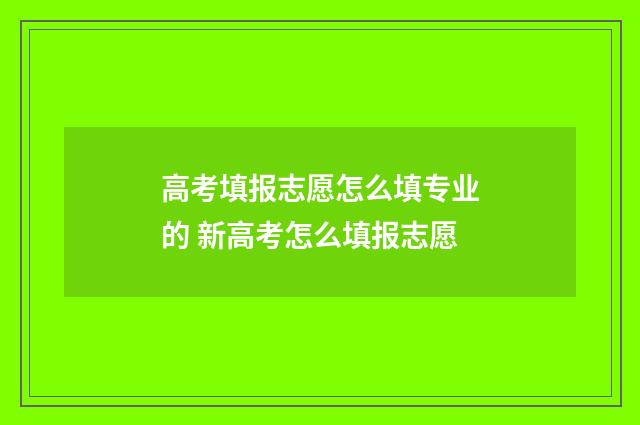 高考填报志愿怎么填专业的 新高考怎么填报志愿