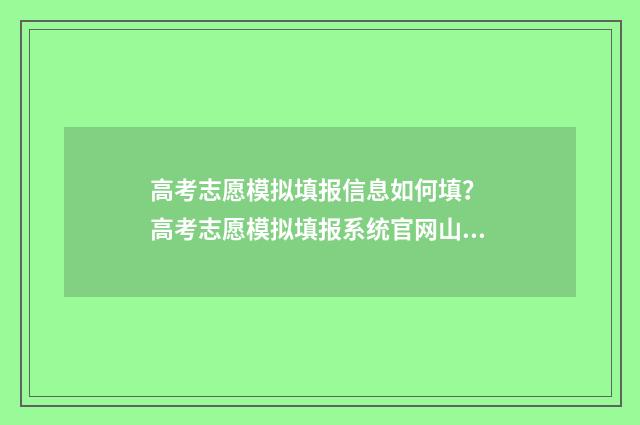 高考志愿模拟填报信息如何填?
高考志愿模拟填报系统官网山...