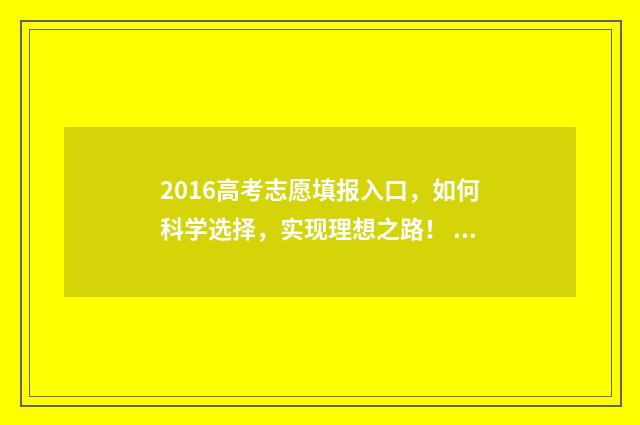 2016高考志愿填报入口，如何科学选择，实现理想之路！ ...