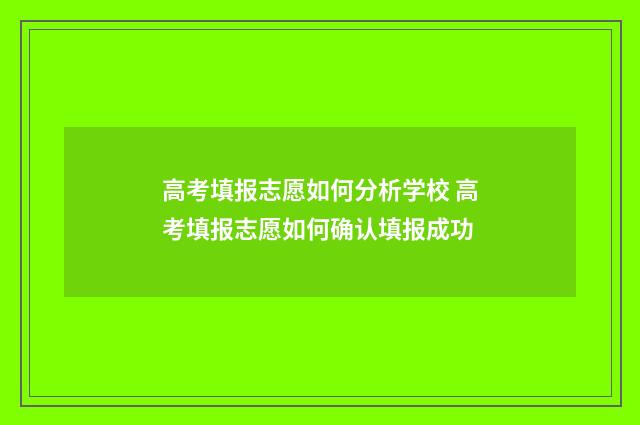 高考填报志愿如何分析学校 高考填报志愿如何确认填报成功