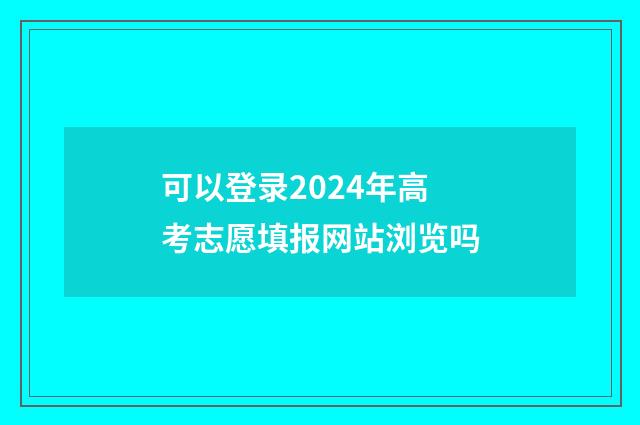 可以登录2024年高考志愿填报网站浏览吗