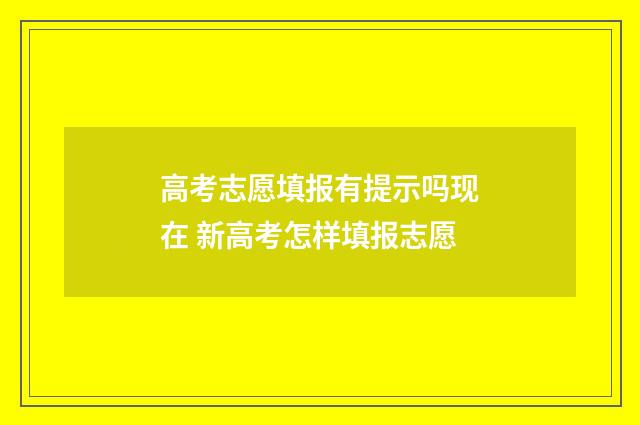 高考志愿填报有提示吗现在 新高考怎样填报志愿