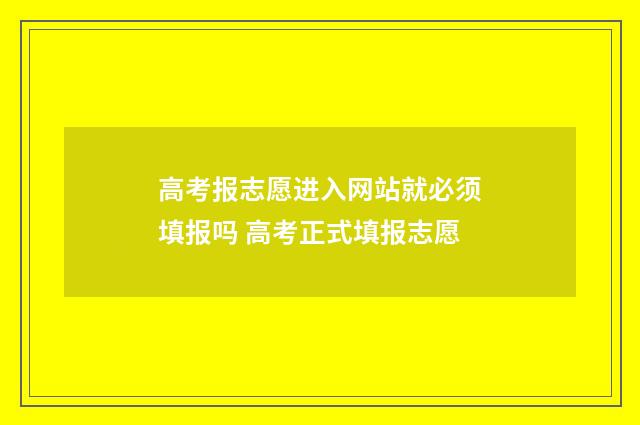 高考报志愿进入网站就必须填报吗 高考正式填报志愿