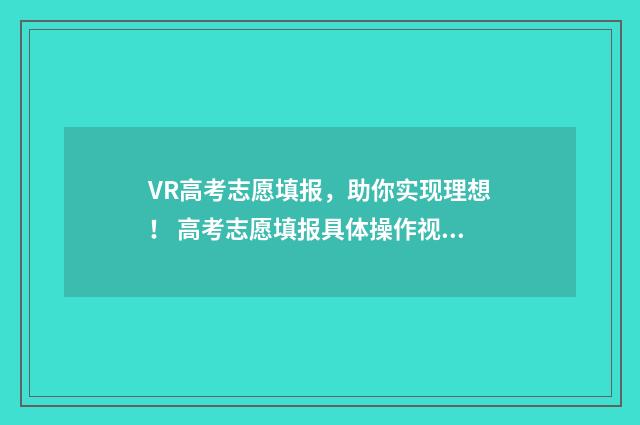 VR高考志愿填报，助你实现理想！ 高考志愿填报具体操作视...